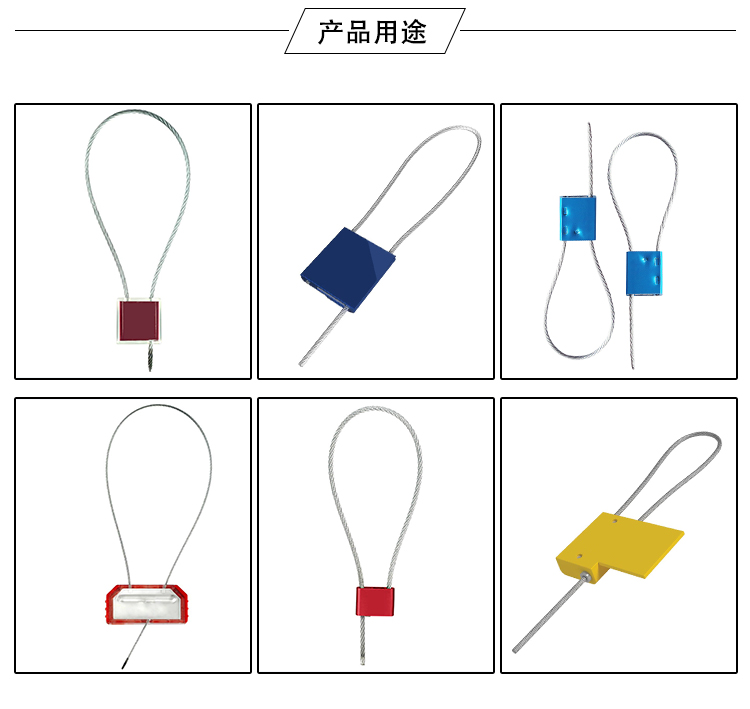 产品用途